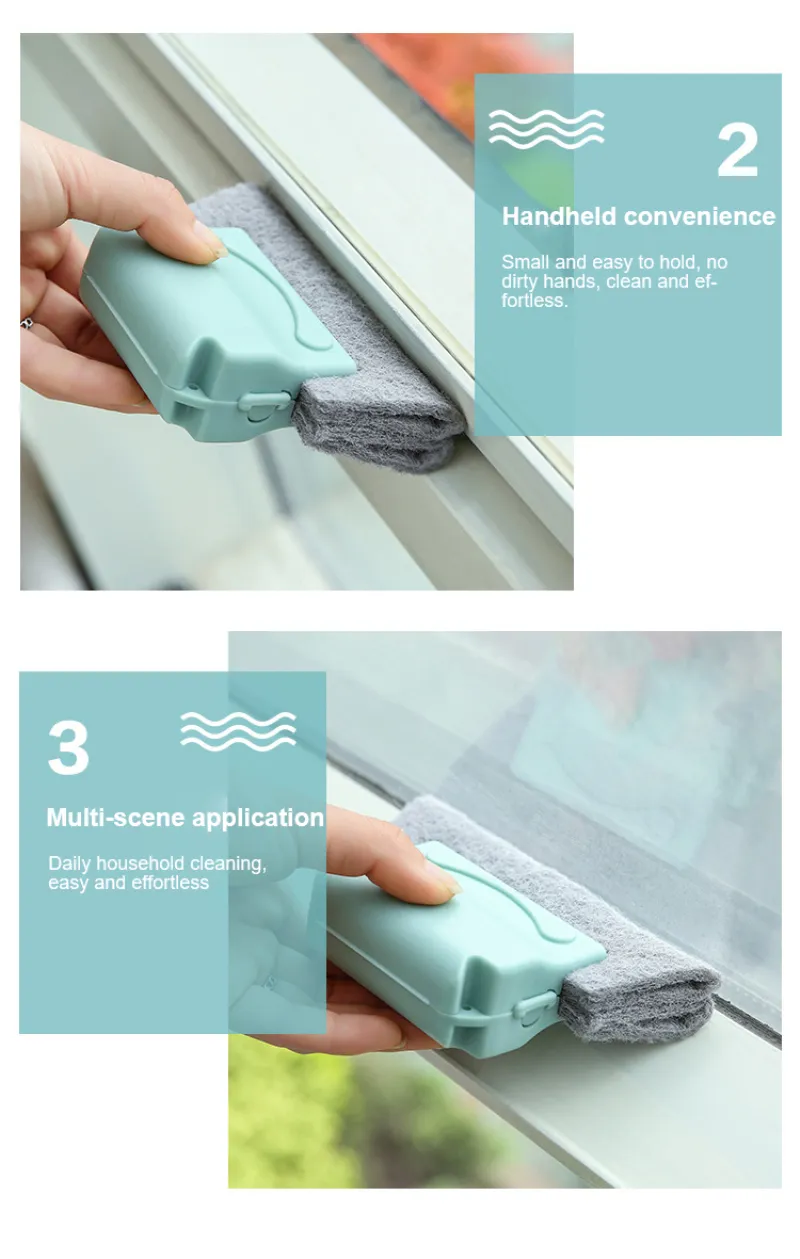 2

Handheld convenience

Small and easy to hold, no dirty hands, clean and effortless.

3

Multi-scene application

Daily household cleaning, easy and effortless